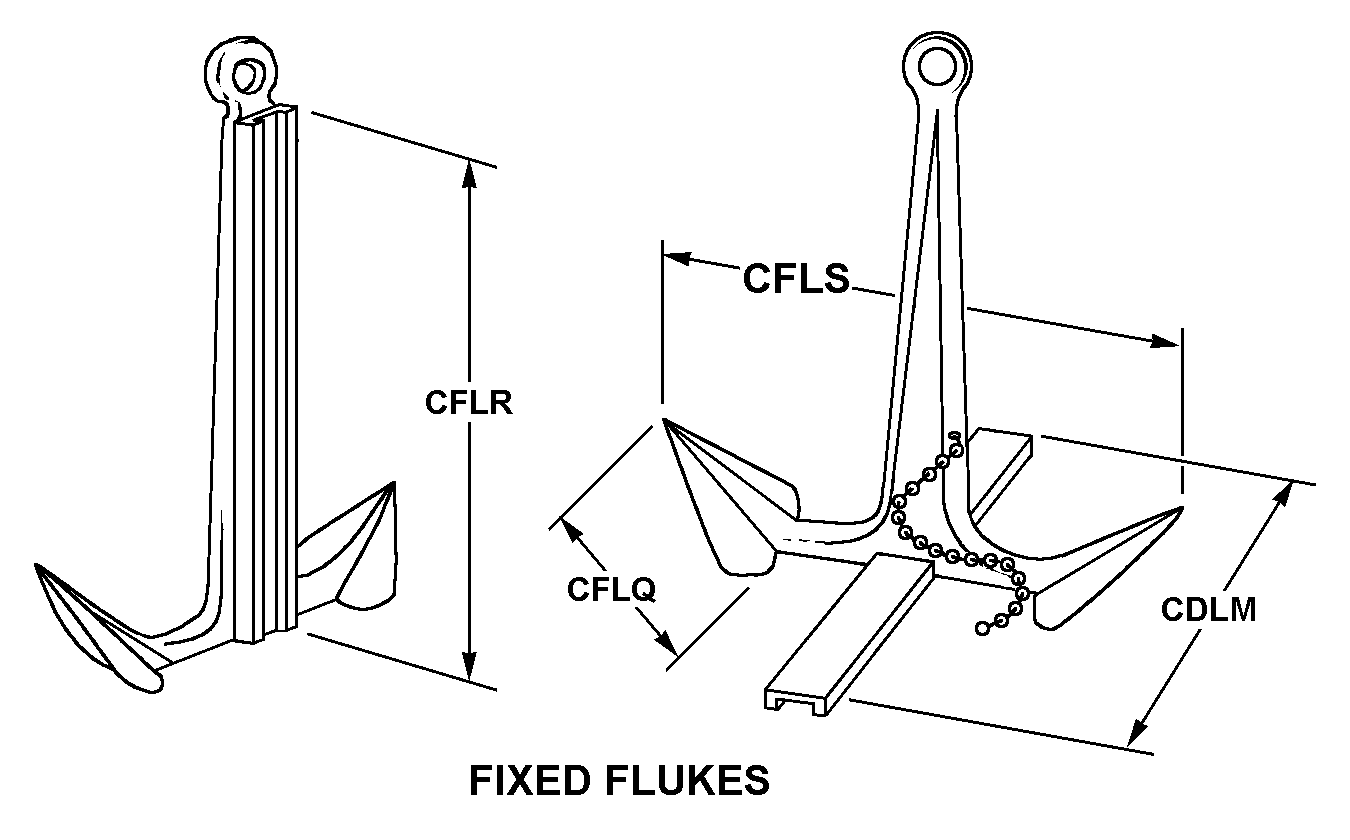 CFLR

CFLS

CFLQ

CDLM

FIXED FLUKES