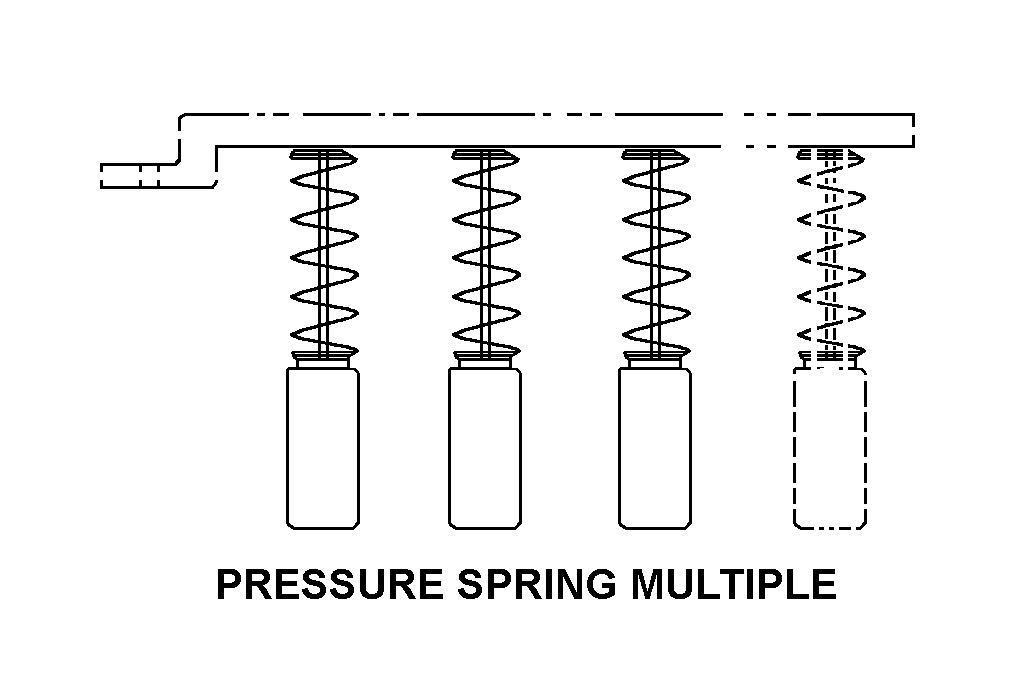 PRESSURE SPRING MULTIPLE