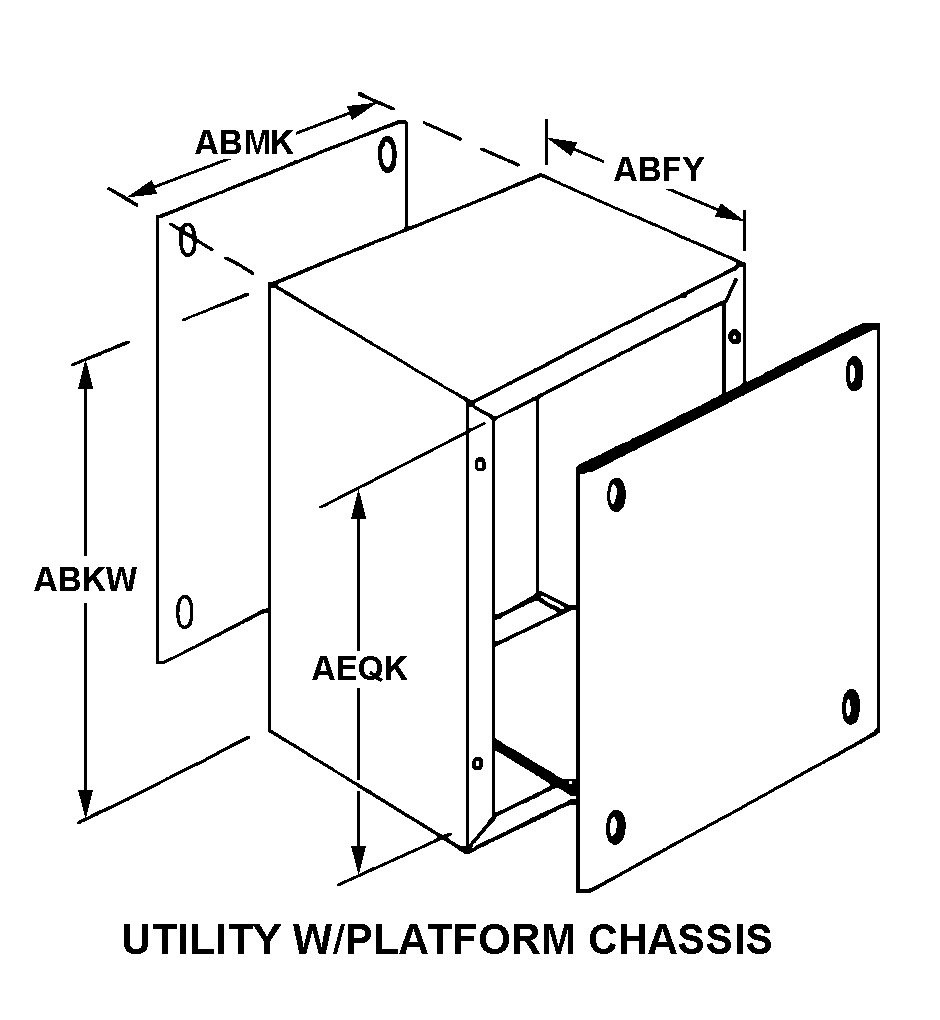 ABMK
ABFY
ABKW
AEQK
UTILITY W/PLATFORM CHASSIS