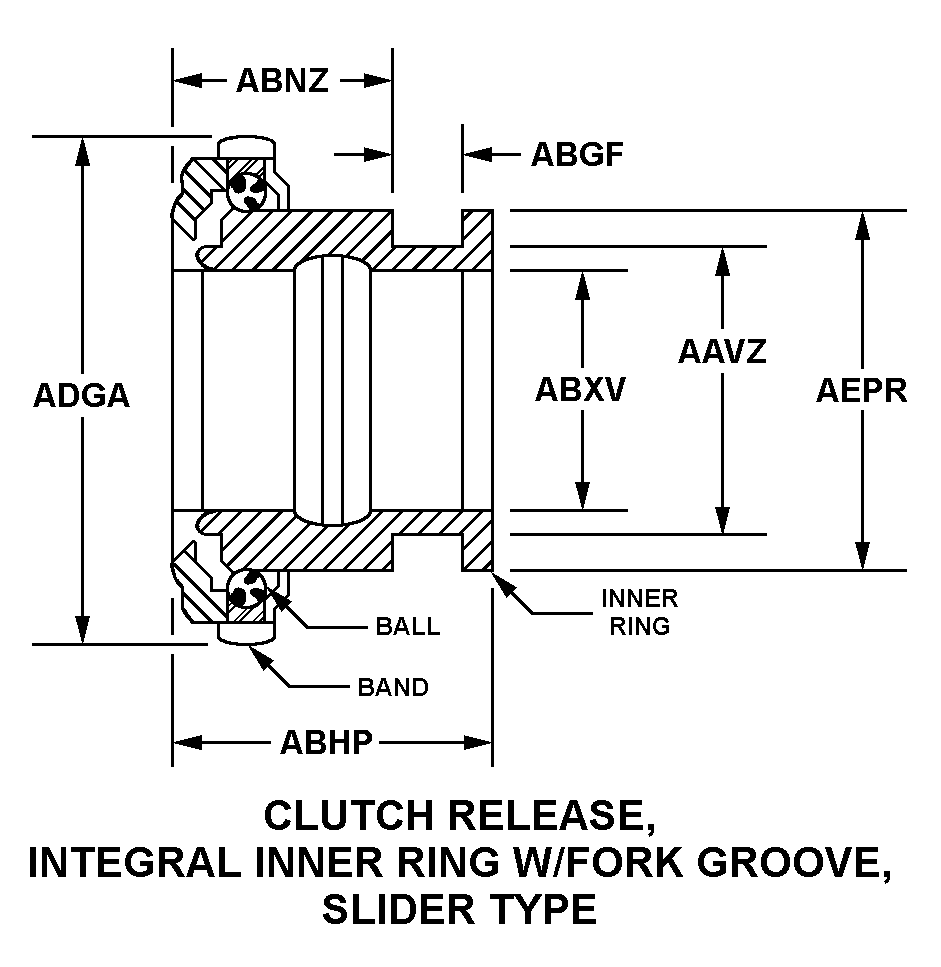 ABNZ

ABGF

ADGA

ABXV

AAVZ

AEPR

BALL

INNER RING

BAND

ABHP

CLUTCH RELEASE,
INTEGRAL INNER RING W/FORK GROOVE,
SLIDER TYPE