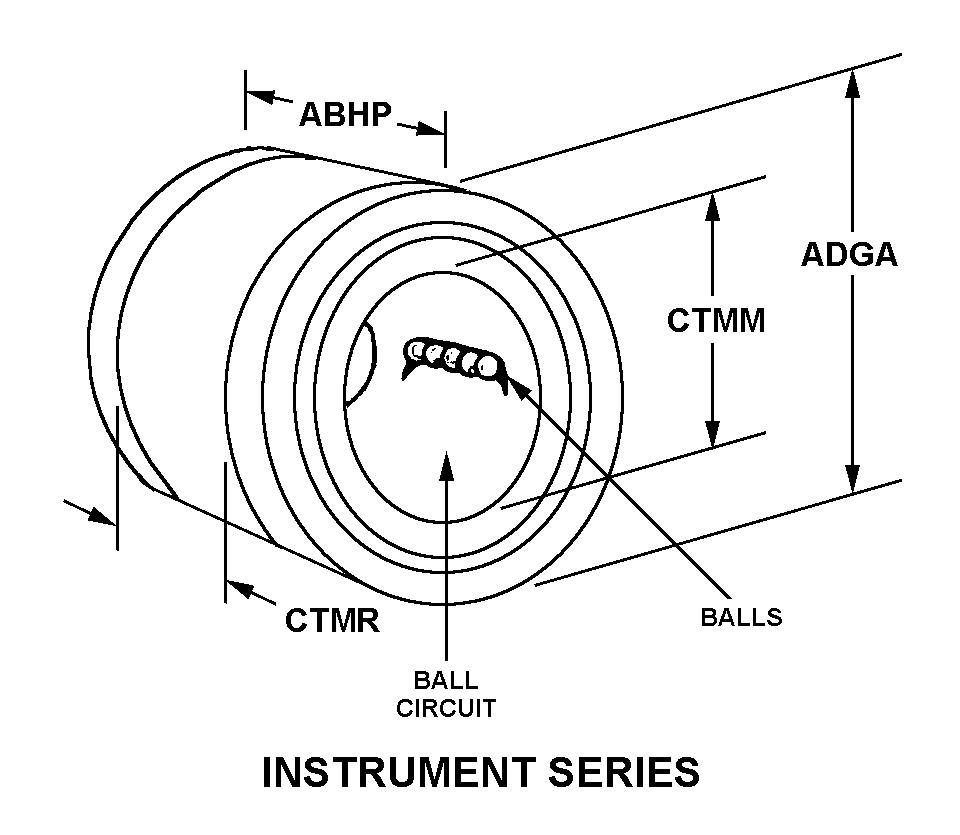 ABHP

ADGA

CTMM

CTMR

BALLS

BALL
CIRCUIT

INSTRUMENT SERIES