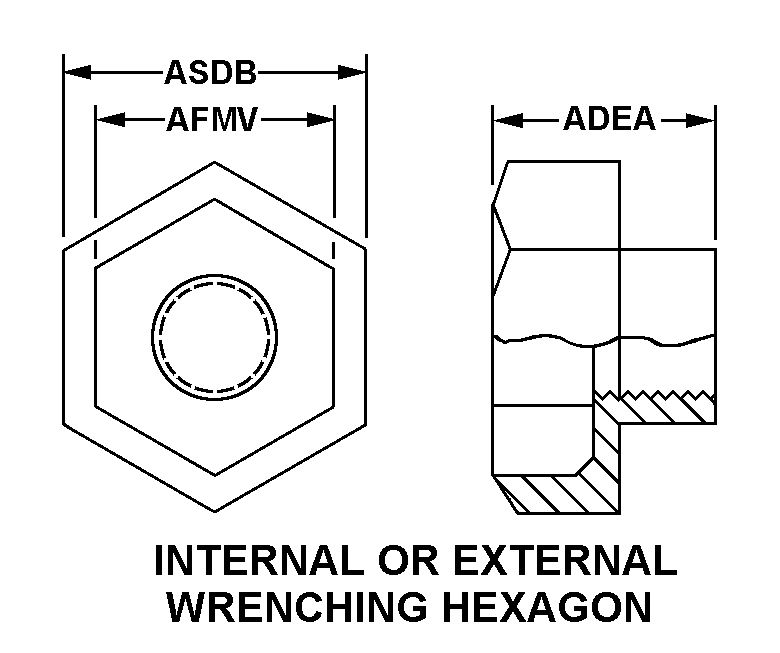 ASDB
AFMV
ADEA

INTERNAL OR EXTERNAL WRENCHING HEXAGON