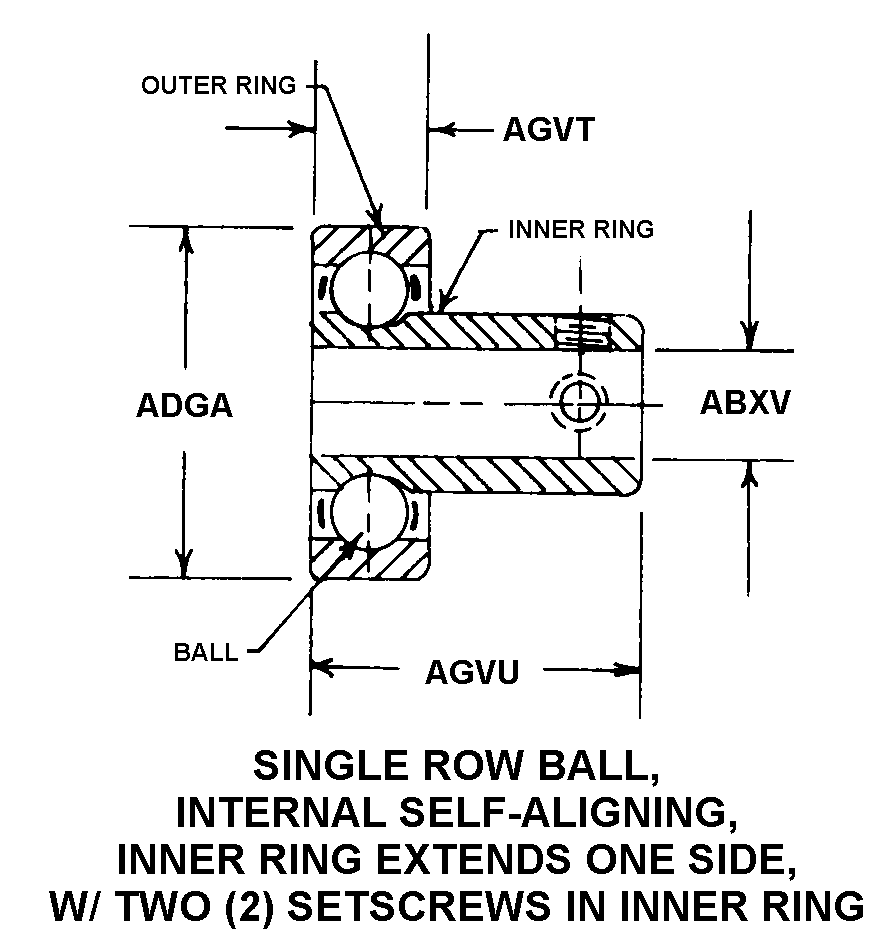 OUTER RING

AGVT

INNER RING

ADGA

ABXV

BALL

AGVU

SINGLE ROW BALL, INTERNAL SELF-ALIGNING, INNER RING EXTENDS ONE SIDE, W/ TWO (2) SETSCREWS IN INNER RING